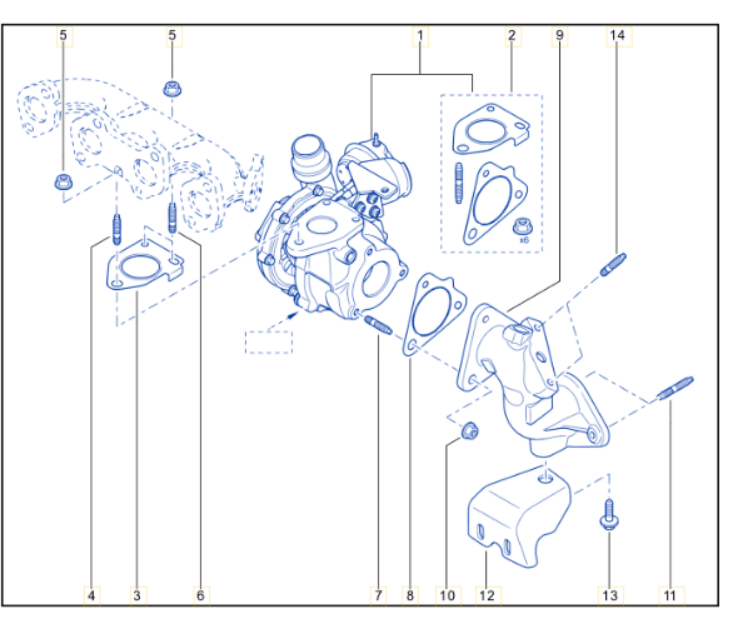 5
5
1
2
9
14
x6
4
3
6
7
8
10
12
13
11