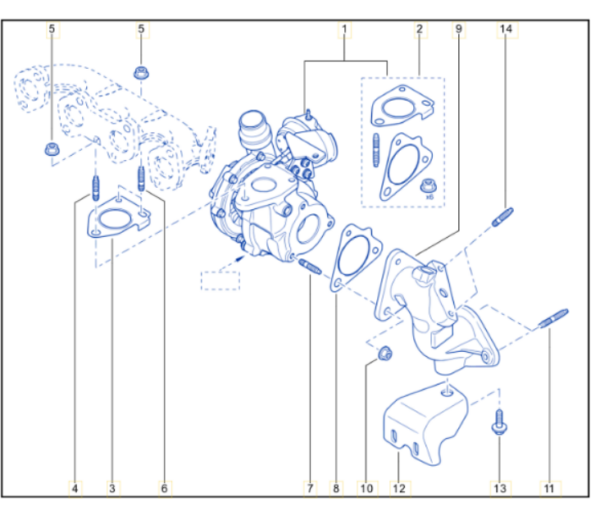 5
5
1
2
9
14
x6
4
3
6
7
8
10
12
13
11